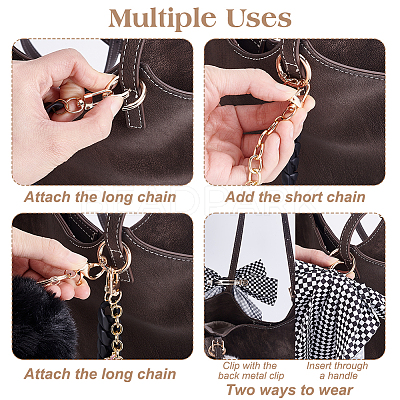 Multiple Uses

Attach the long chain

Add the short chain

BEADPARK

Attach the long chain

Clip with the back metal clip

Insert through a handle

Two ways to wear