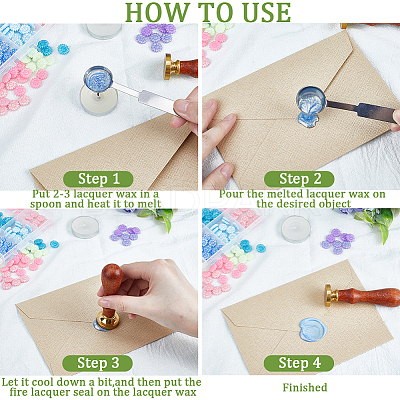 HOW TO USE

Step 1
Put 2-3 lacquer wax in a spoon and heat it to melt

Step 2
Pour the melted lacquer wax on the desired object

Step 3
Let it cool down a bit,and then put the fire lacquer seal on the lacquer wax

Step 4
Finished