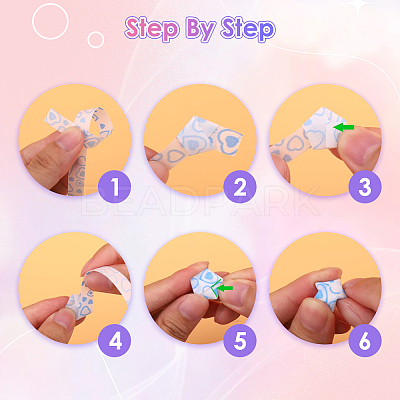 Step By Step

1

2

3

BEADPARK

4

5

6