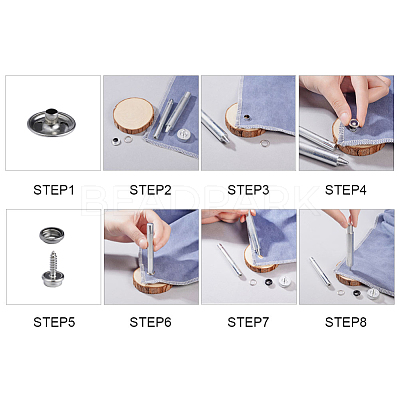 STEP1 STEP2 STEP3 STEP4

BEADPARK

STEP5 STEP6 STEP7 STEP8