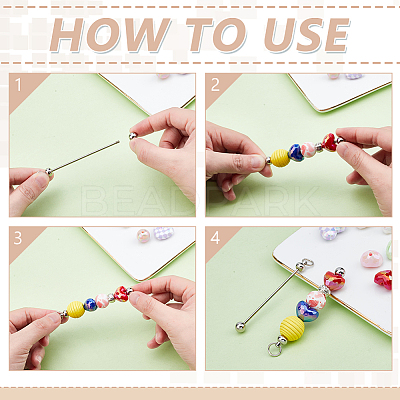 HOW TO USE

1

2

BEADPARK

3

4