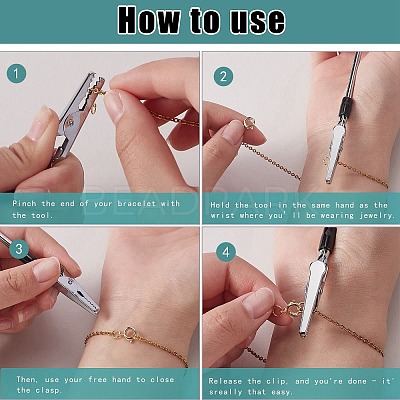 How to use

1

Pinch the end of your bracelet with the tool.

2

Hold the tool in the same hand as the wrist where you' ll be wearing jewelry.

BEADPARK

3

Then, use your free hand to close the clasp.

4

Release the clip, and you're done - it' sreally that easy.