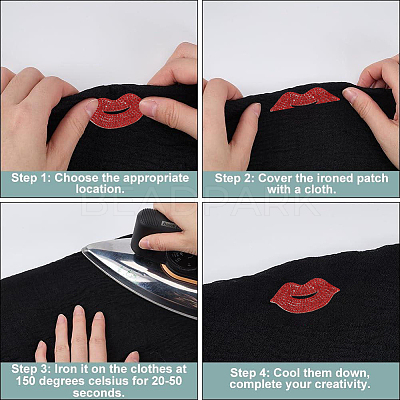 Step 1: Choose the appropriate location.

Step 2: Cover the ironed patch with a cloth.

BEADPARK

Step 3: Iron it on the clothes at 150 degrees celsius for 20-50 seconds.

Step 4: Cool them down, complete your creativity.