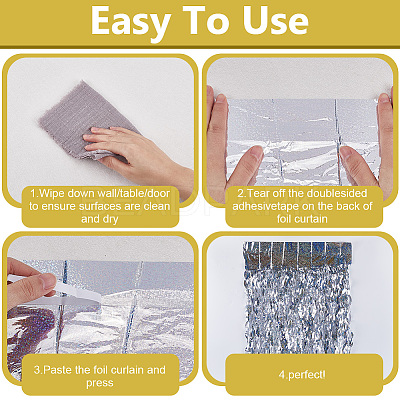 Easy To Use

1.Wipe down wall/table/door to ensure surfaces are clean and dry

2.Tear off the doublesided adhesivetape on the back of foil curtain

3.Paste the foil curlain and press

4.perfect!