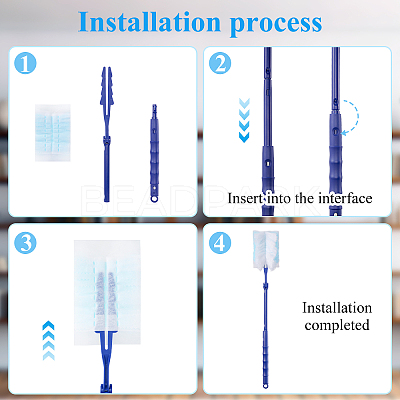 Installation process

1

2

Insert into the interface

BEADPARK

3

4

Installation completed