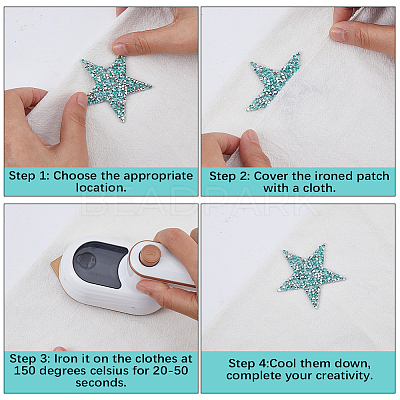 Step 1: Choose the appropriate location.

Step 2: Cover the ironed patch with a cloth.

BEADPARK

Step 3: Iron it on the clothes at 150 degrees celsius for 20-50 seconds.

Step 4:Cool them down, complete your creativity.