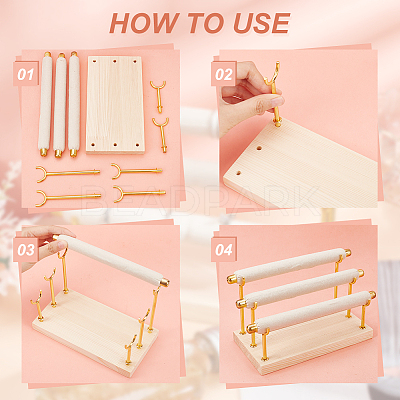 HOW TO USE

01

02

BEADPARK

03

04