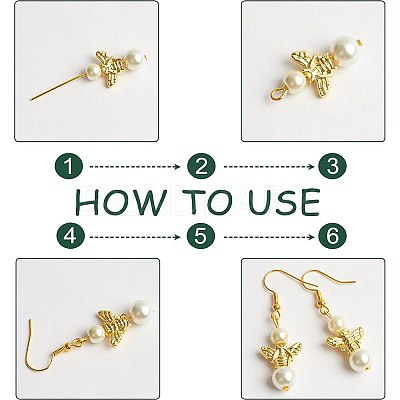 1
2
3
HOW TO USE
4
5
6