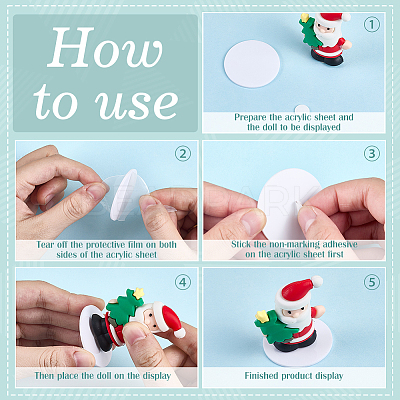 How to use

①
Prepare the acrylic sheet and the doll to be displayed

②
Tear off the protective film on both sides of the acrylic sheet

③
Stick the non-marking adhesive on the acrylic sheet first

④
Then place the doll on the display

⑤
Finished product display