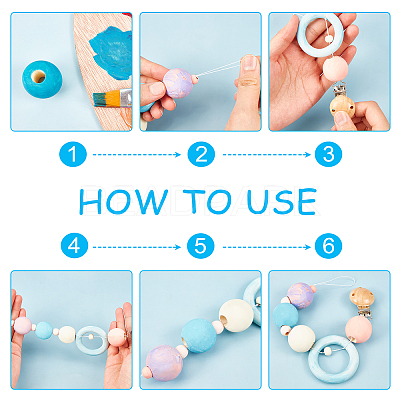 1 2 3

HOW TO USE

4 5 6

BEADPARK