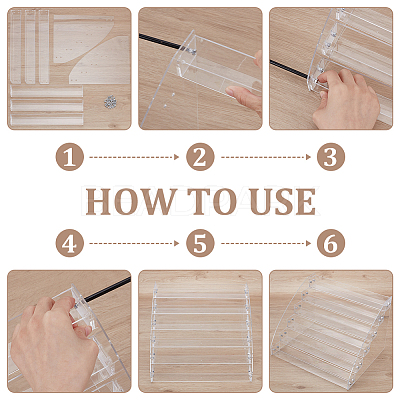 1
2
3
HOW TO USE
4
5
6