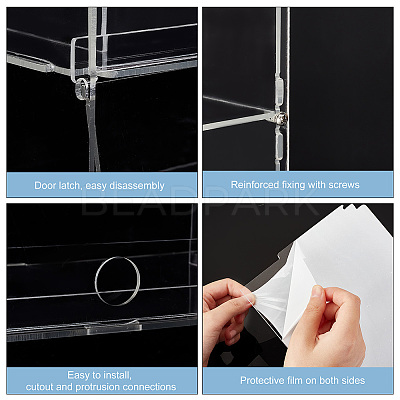 Door latch, easy disassembly

Reinforced fixing with screws

BEADPARK

Easy to install,
cutout and protrusion connections

Protective film on both sides