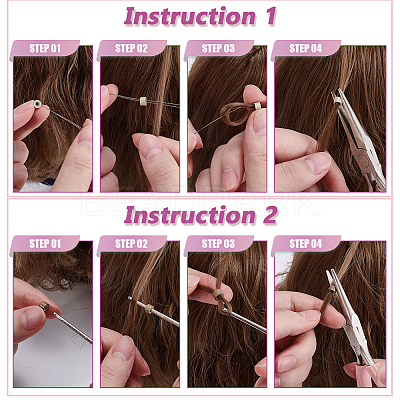 Instruction 1

STEP 01

STEP 02

STEP 03

STEP 04

BEADPARK

Instruction 2

STEP 01

STEP 02

STEP 03

STEP 04