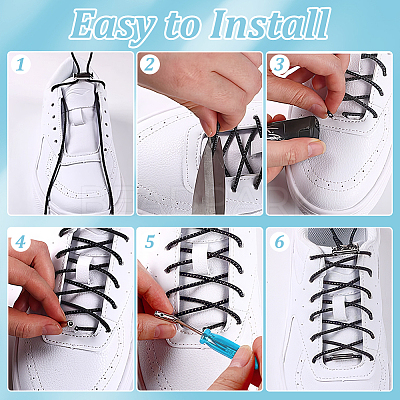 Easy to Install

1

2

3

4

5

6