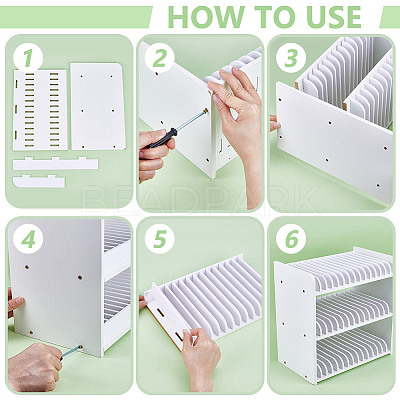 HOW TO USE

1

2

3

BEADPARK

4

5

6