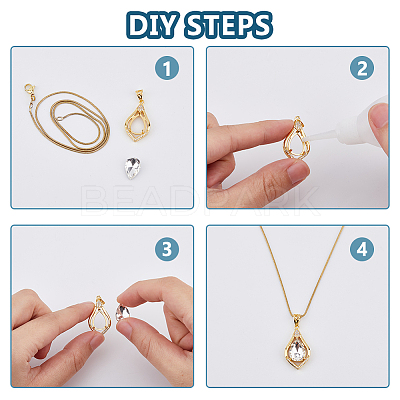 DIY STEPS

1

2

BEADPARK

3

4