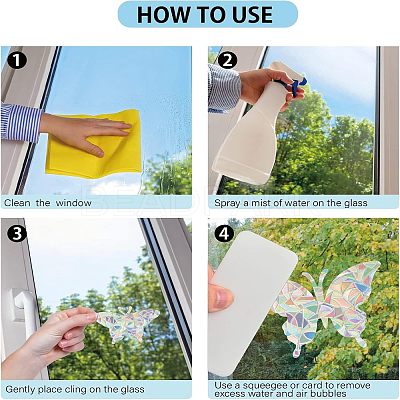 HOW TO USE

1

Clean the window

2

Spray a mist of water on the glass

3

Gently place cling on the glass

4

Use a squeegee or card to remove excess water and air bubbles