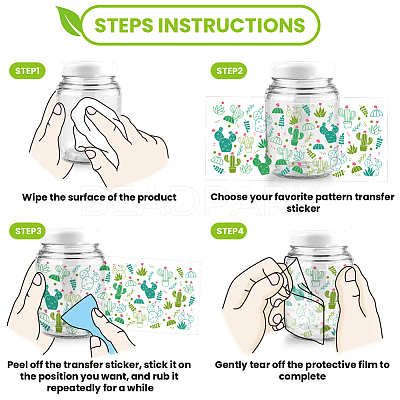 STEPS INSTRUCTIONS

STEP1

Wipe the surface of the product

STEP2

Choose your favorite pattern transfer sticker

BEADPARK

STEP3

Peel off the transfer sticker, stick it on the position you want, and rub it repeatedly for a while

STEP4

Gently tear off the protective film to complete