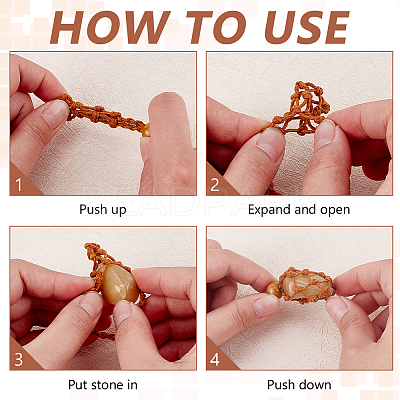 HOW TO USE

1

Push up

2

Expand and open

BEADPARK

3

Put stone in

4

Push down