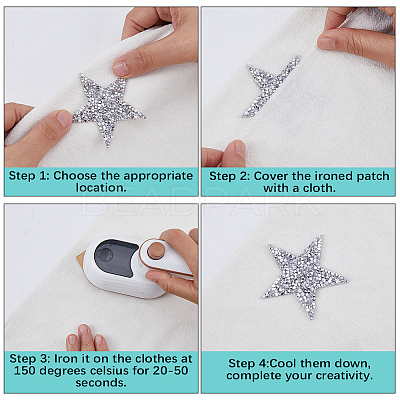 Step 1: Choose the appropriate location.

Step 2: Cover the ironed patch with a cloth.

BEADPARK

Step 3: Iron it on the clothes at 150 degrees celsius for 20-50 seconds.

Step 4:Cool them down, complete your creativity.