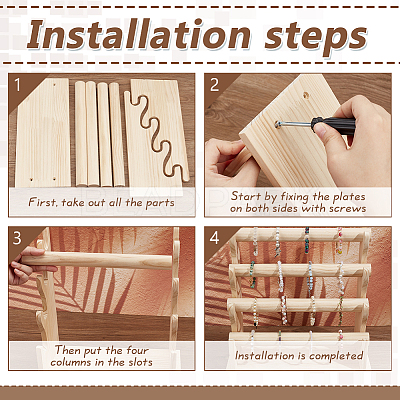 Installation steps

1

First, take out all the parts

2

Start by fixing the plates on both sides with screws

3

Then put the four columns in the slots

4

Installation is completed