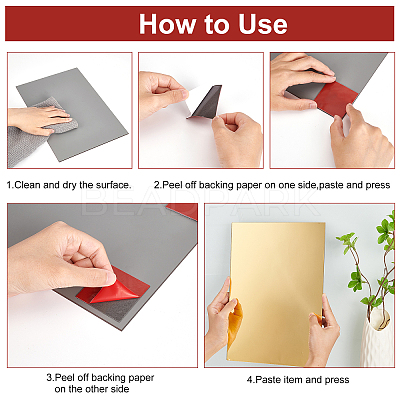 How to Use

1.Clean and dry the surface.

2.Peel off backing paper on one side,paste and press

BEADPARK

3.Peel off backing paper on the other side

4.Paste item and press