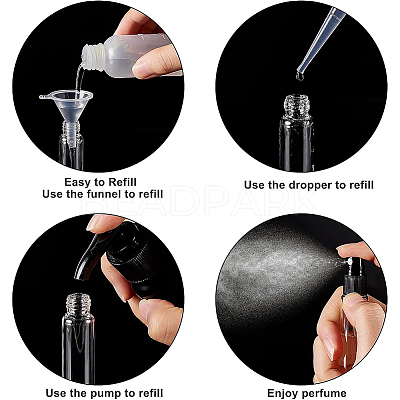 Easy to Refill
Use the funnel to refill

Use the dropper to refill

BEADPARK

Use the pump to refill

Enjoy perfume